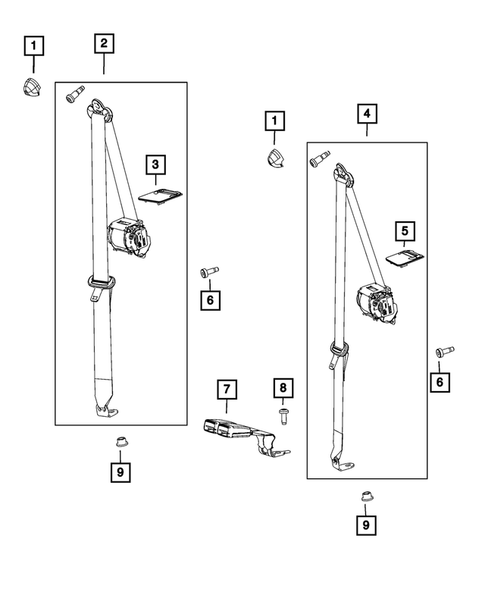 1
2
3
1
4
5
6
6
7
8
9
9