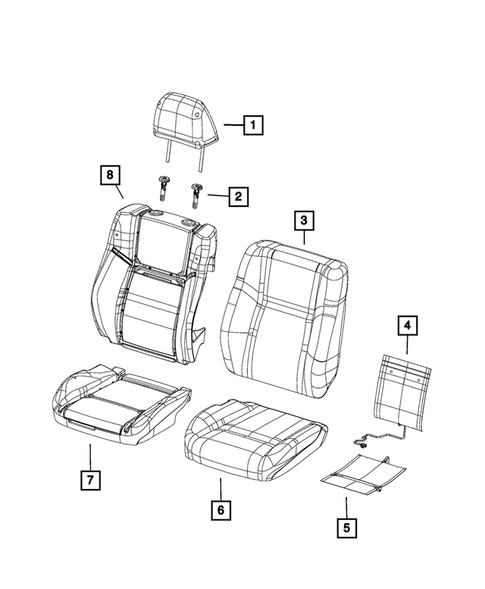 1
8
2
3
4
7
6
5