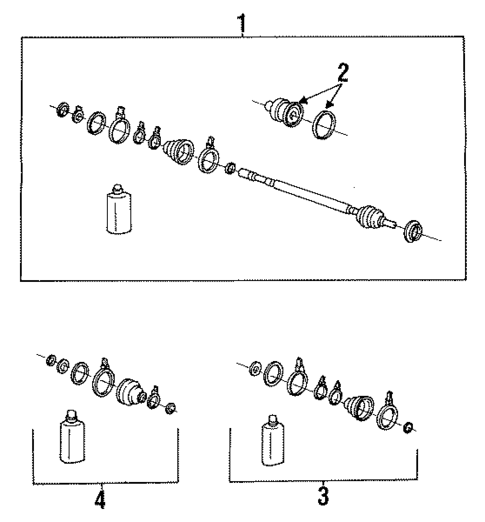 1

2

4

3