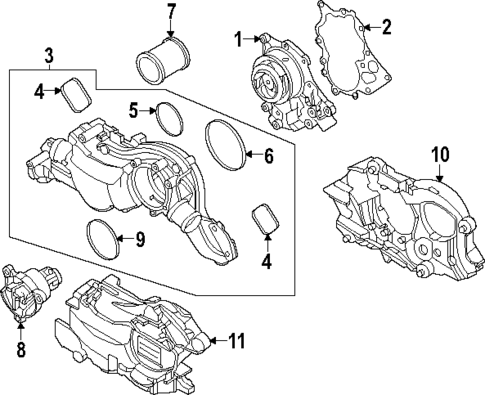 7
1
2
3
4
5
6
10
9
4
8
11