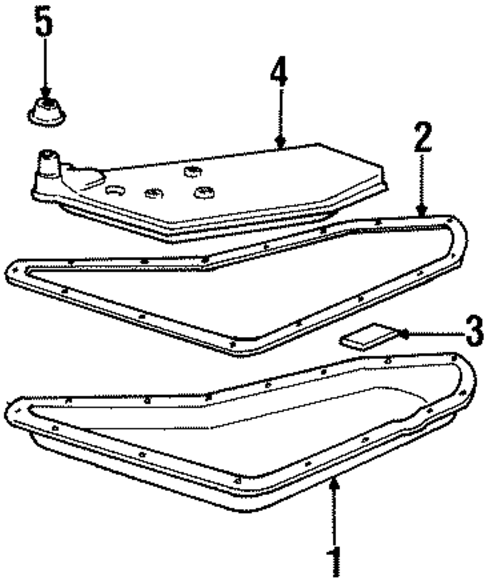 5

4

2

3

1