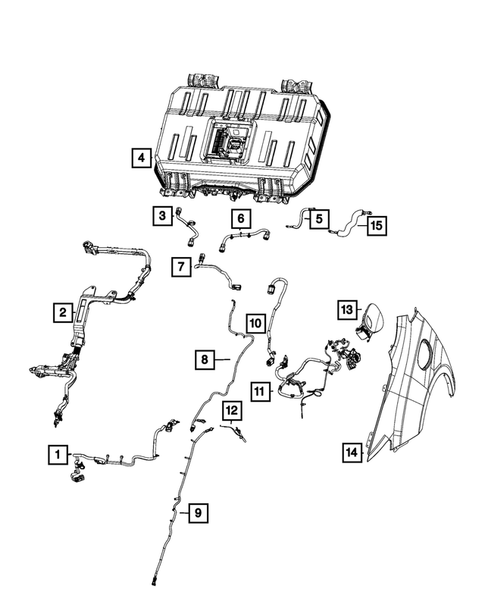 4
3
6
5
15
7
2
10
13
8
11
12
1
14
9