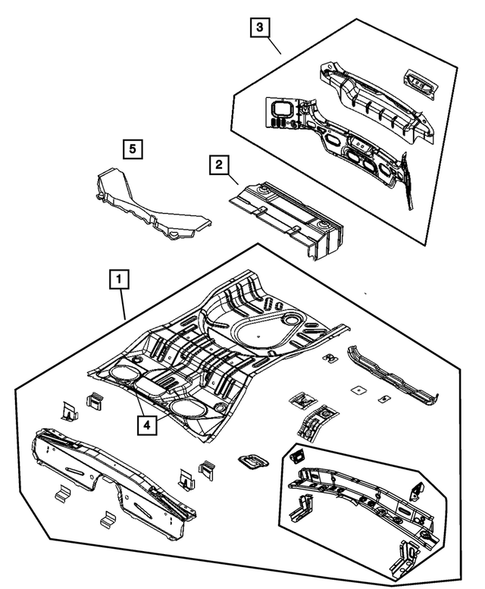 3
5
2
1
4