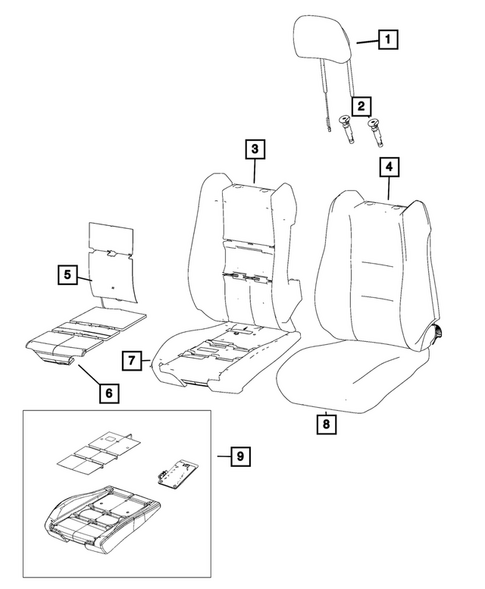 1
2
3
4
5
7
6
8
9