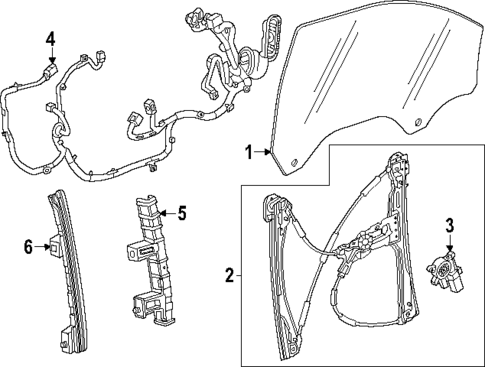 4

1

5

6

3

2