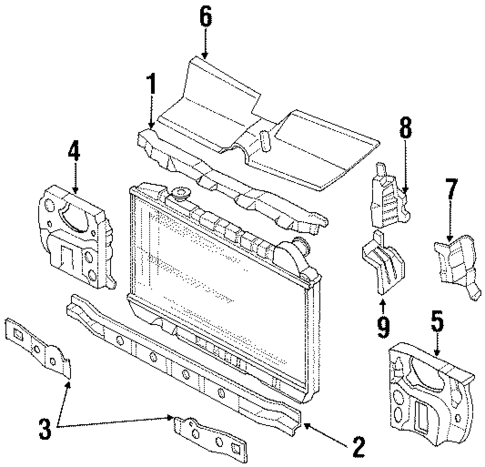 6
1
8
4
7
9
5
3
2