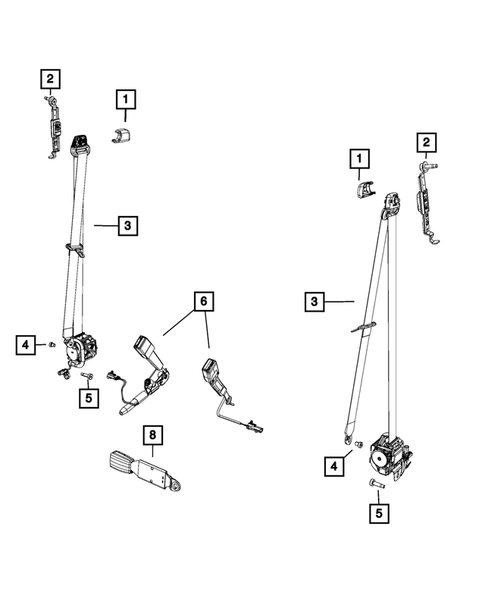 2
1
3
4
5
6
8
1
2
3
4
5