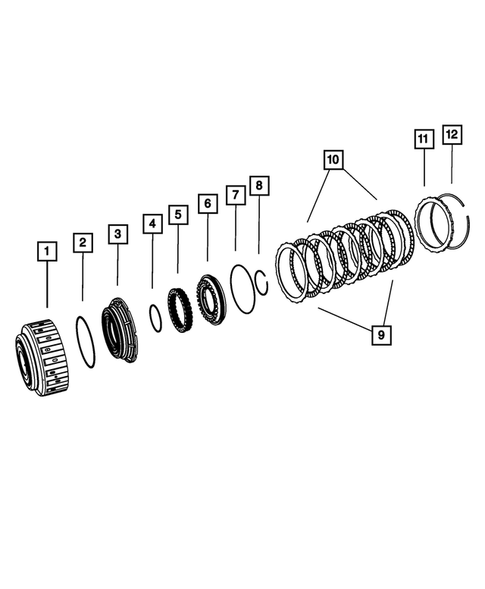 1
2
3
4
5
6
7
8
10
11
12
9