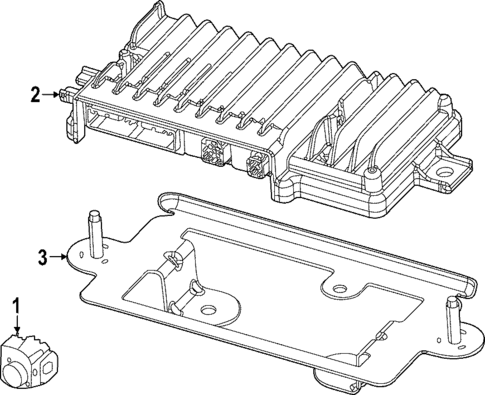 2
3
1