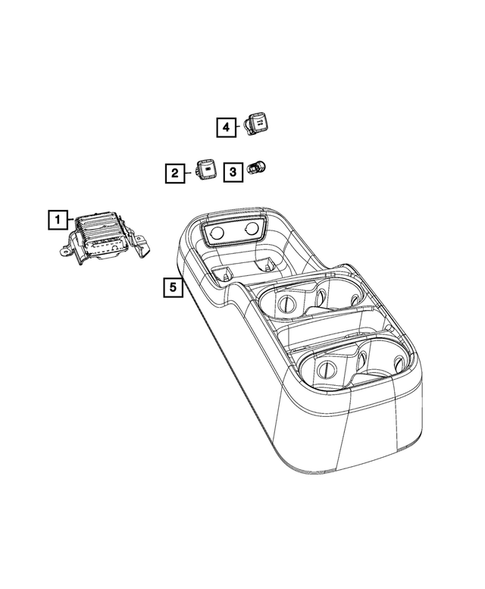 4

2

3

1

5