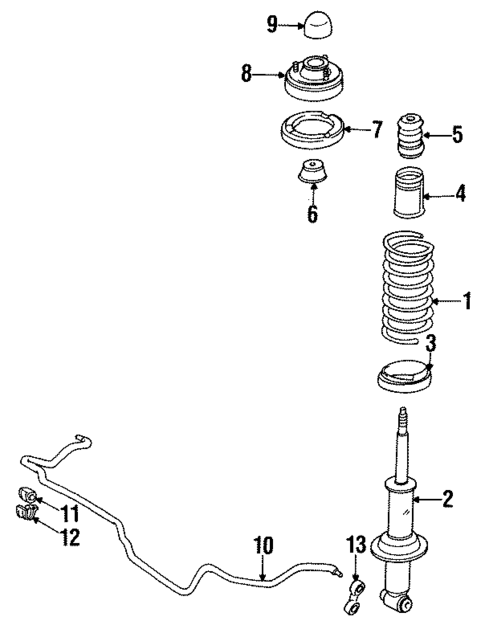 9
8
7
5
6
4
1
3
2
11
12
10
13