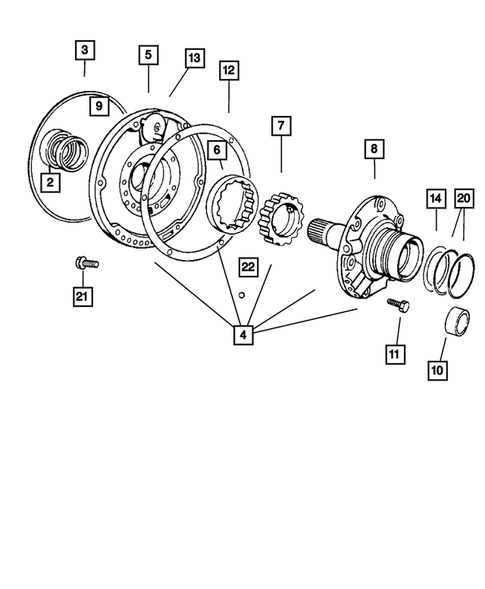 3
5
13
12
9
7
6
8
2
14
20
22
21
4
11
10