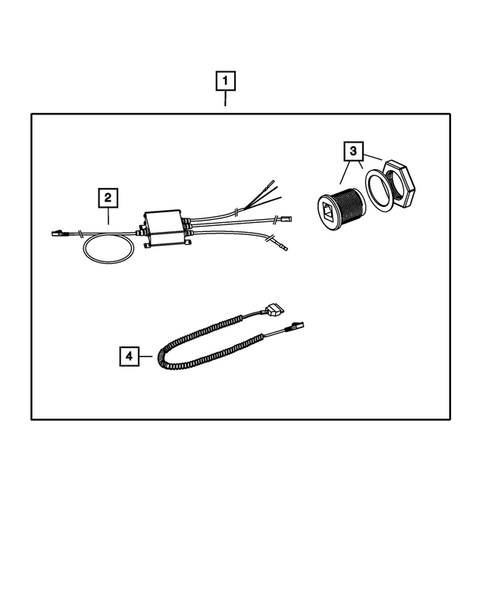 1

2

3

4