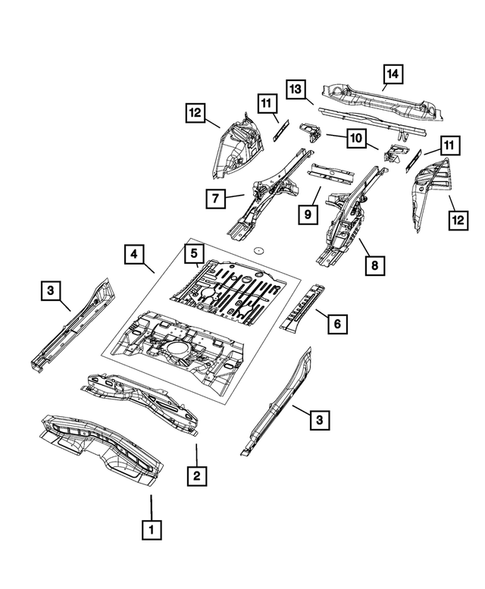 14
13
12
11
10
11
7
9
12
8
4
5
3
6
3
2
1