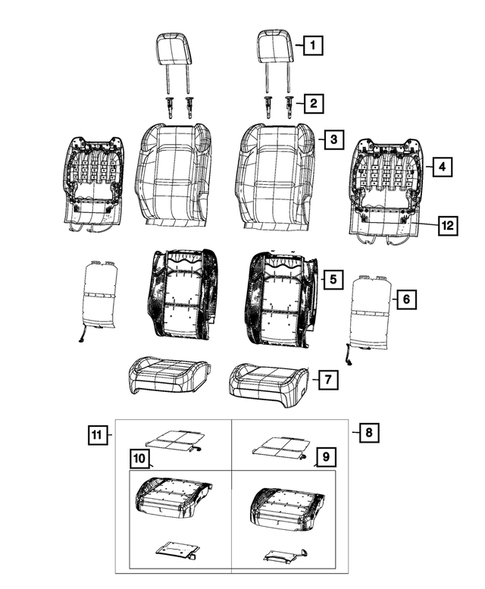 1
2
3
4
12
5
6
7
11
8
10
9