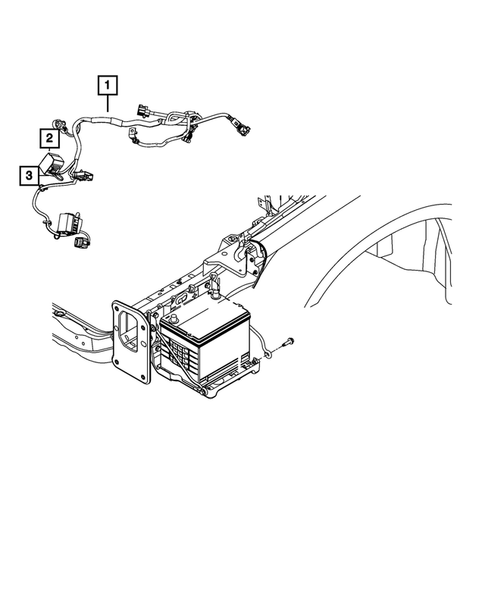 1
2
3