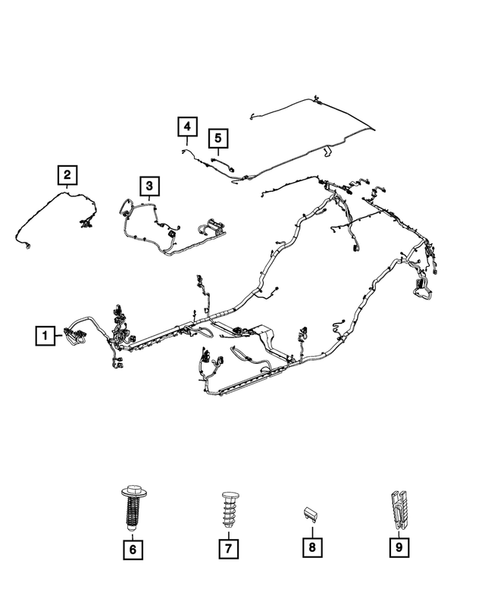 4
5
2
3
1
6
7
8
9