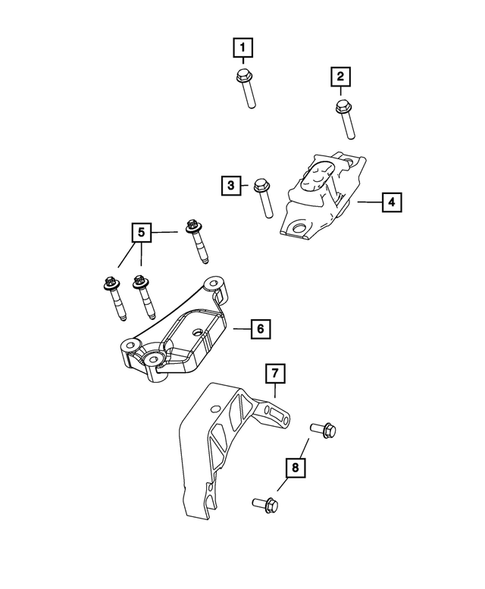 1
2
3
4
5
6
7
8