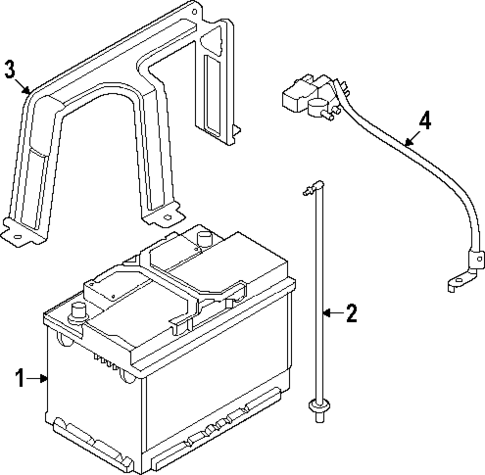 3
4
2
1