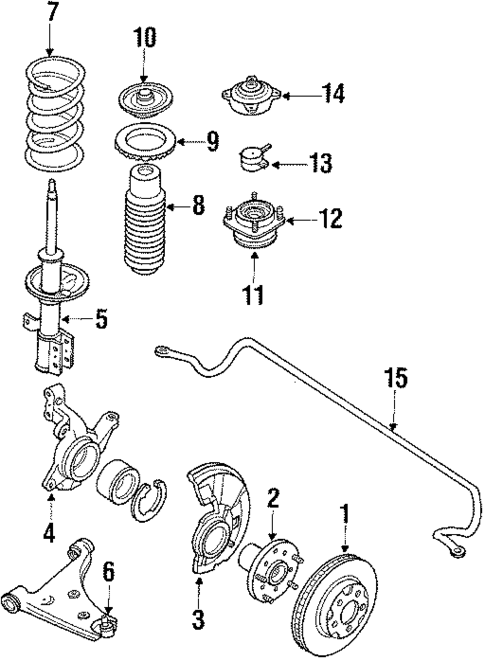 7
10
14
9
13
8
12
11
5
15
4
2
1
6
3