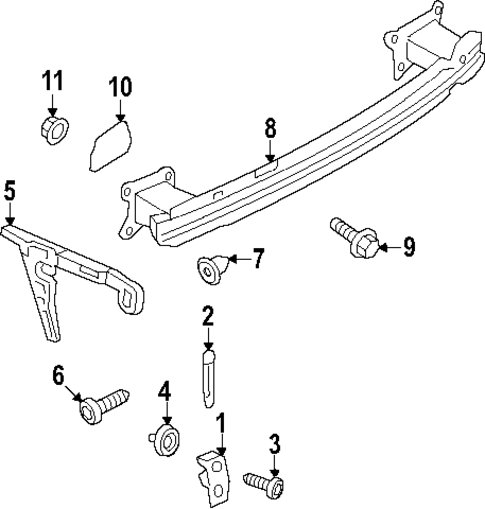 11
10
8
5
9
7
2
6
4
1
3