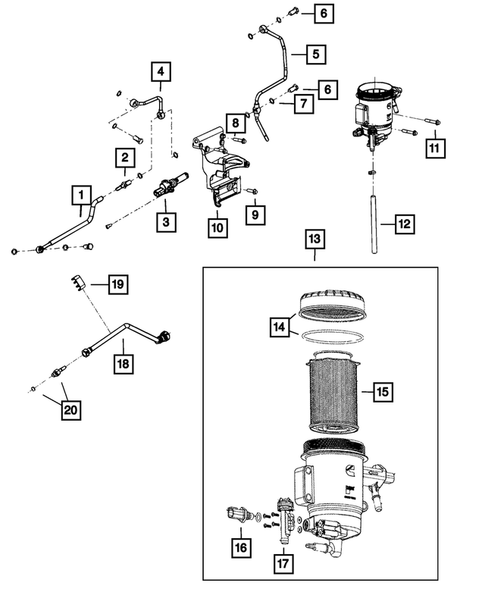 6
5
4
6
7
8
11
2
1
3
10
9
12
13
19
14
18
15
20
16
17