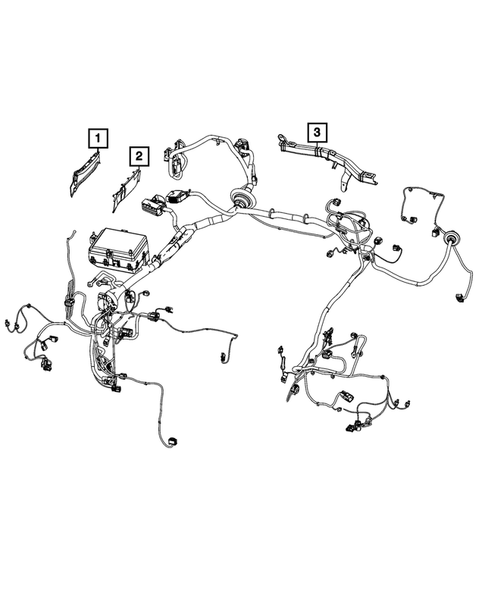 1
2
3