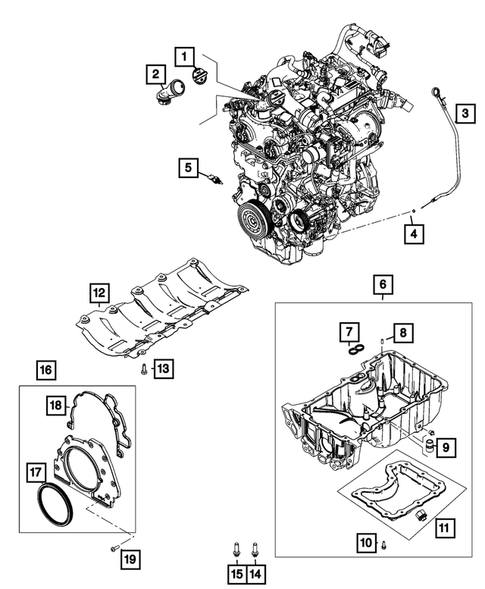 1
2
3
5
4
12
6
7
8
13
16
18
9
17
11
10
19
15
14