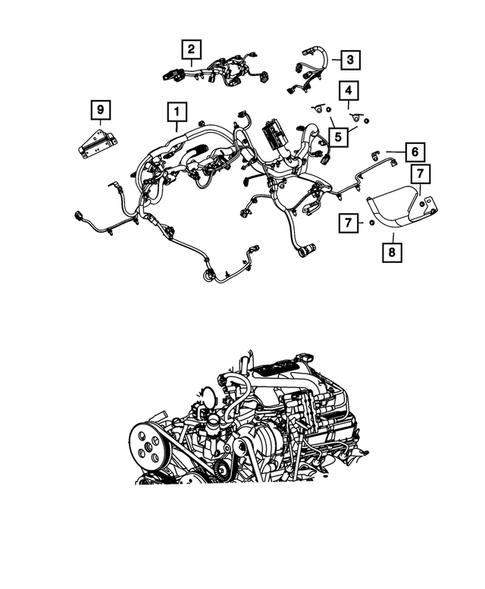 2
3
4
9
1
5
6
7
7
8