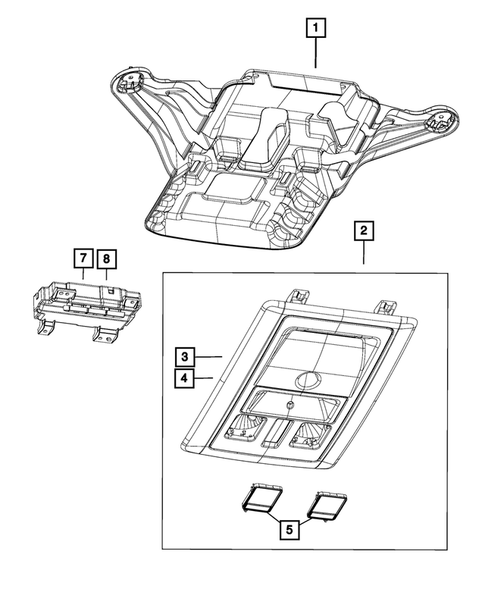 1
2
7
8
3
4
5