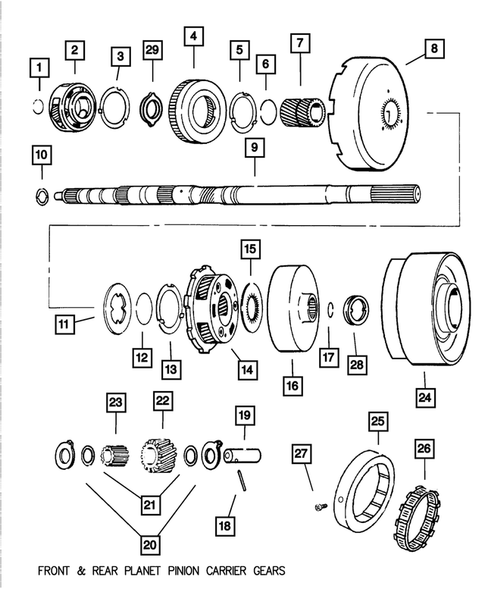 1
2
3
29
4
5
6
7
8
10
9
15
11
12
13
14
16
17
28
24
23
22
19
25
27
26
21
18
20

FRONT & REAR PLANET PINION CARRIER GEARS