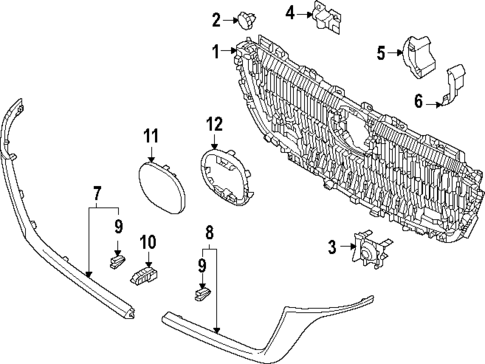 2
4
1
5
6
11
12
7
9
10
8
9
3