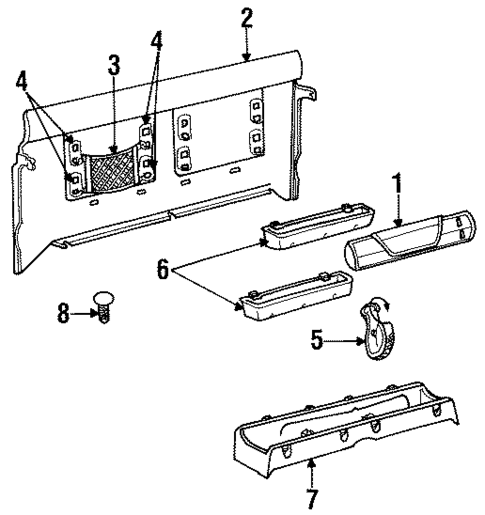 2
4
3
4
1
6
8
5
7