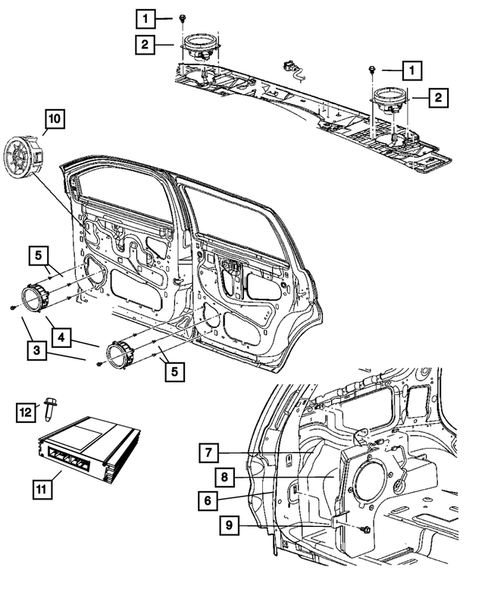 1
2
1
2
10
5
4
3
5
12
11
7
8
6
9