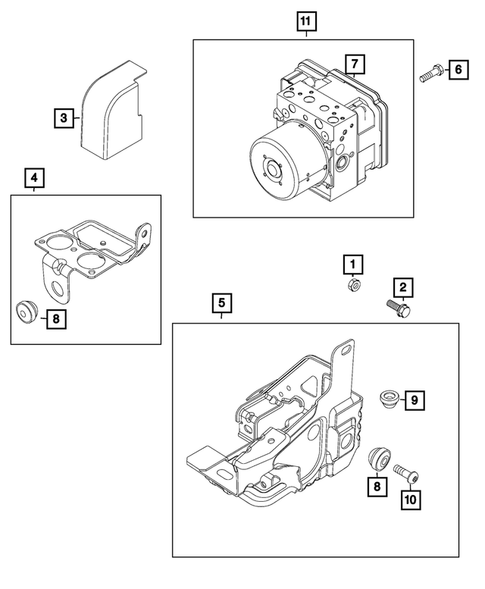 11
7
6
3
4
8
1
2
5
9
8
10