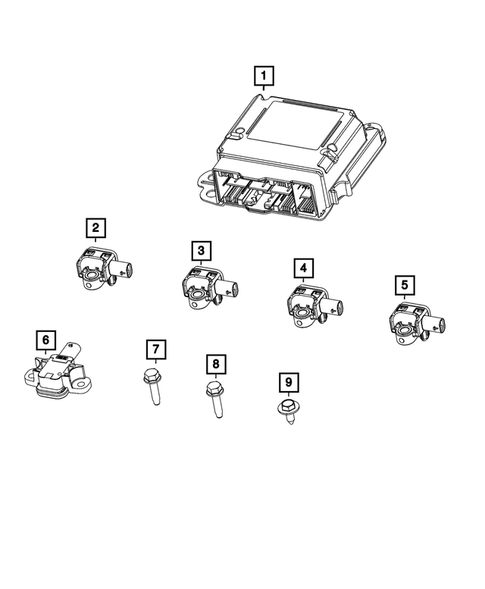 1
2
3
4
5
6
7
8
9