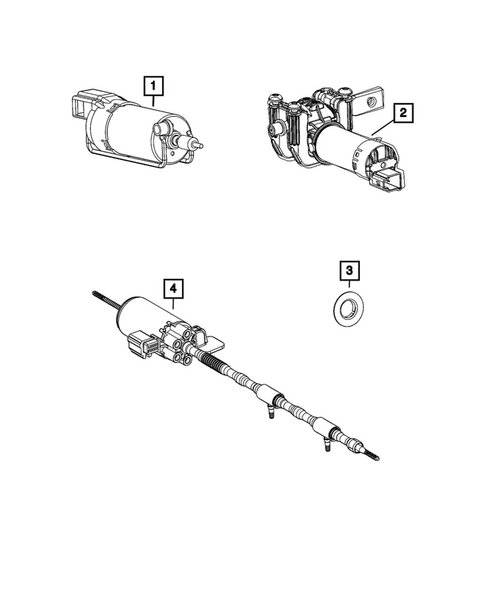 1
2
3
4