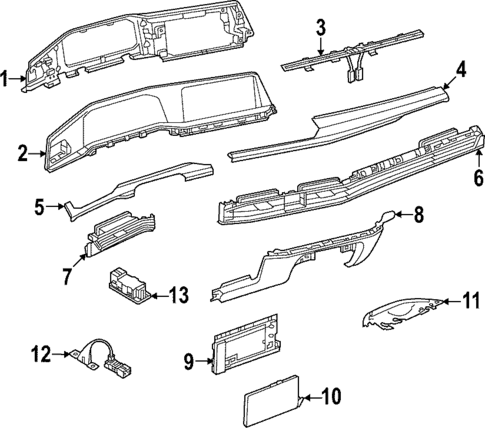 1
3
4
2
6
5
8
7
13
11
12
9
10