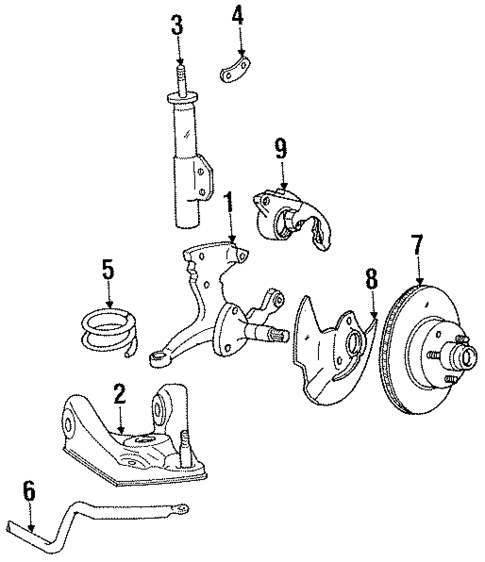 3
4
9
1
7
5
8
2
6