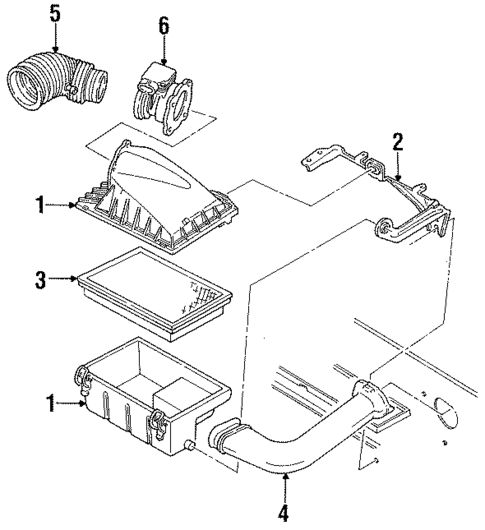 5
6
2
1
3
1
4