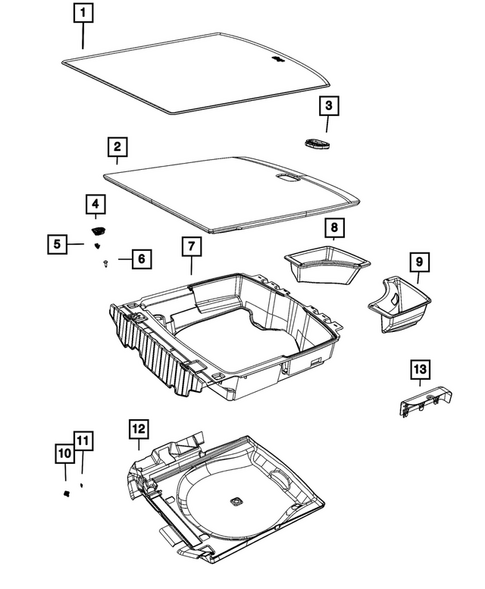 1
3
2
4
5
6
7
8
9
13
12
11
10