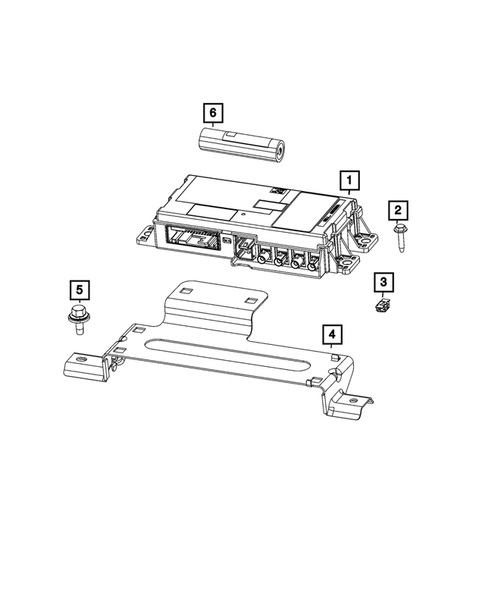 6
1
2
3
5
4