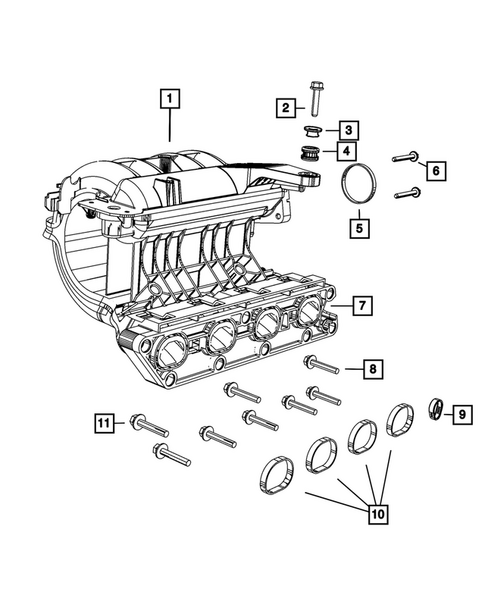 1
2
3
4
6
5
7
8
9
11
10