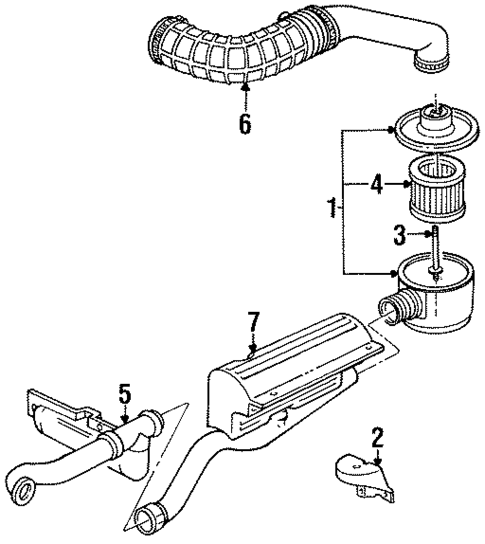 6
4
1
3
7
5
2