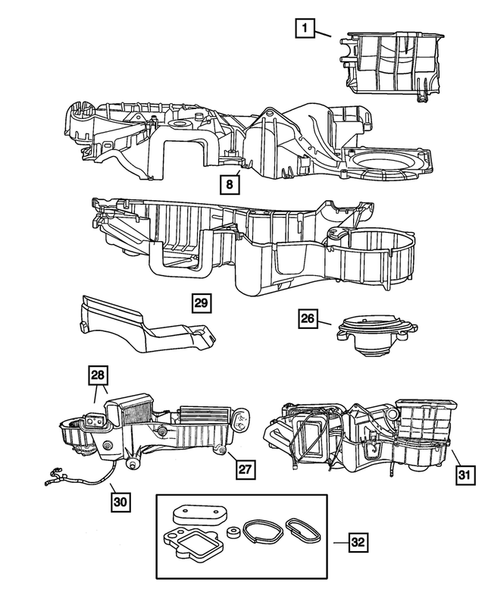 1

8

29

26

28

27

31

30

32