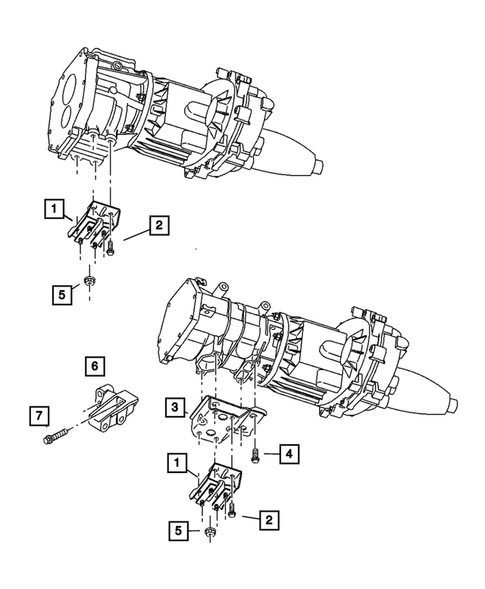 1
2
5
6
7
3
4
1
2
5