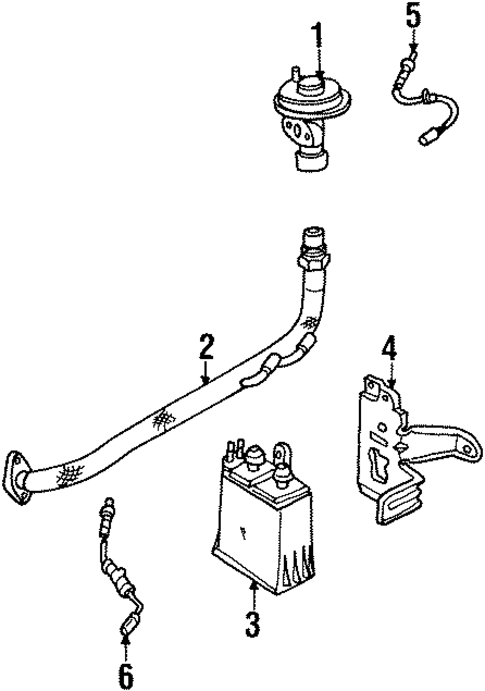 1
5
2
4
3
6