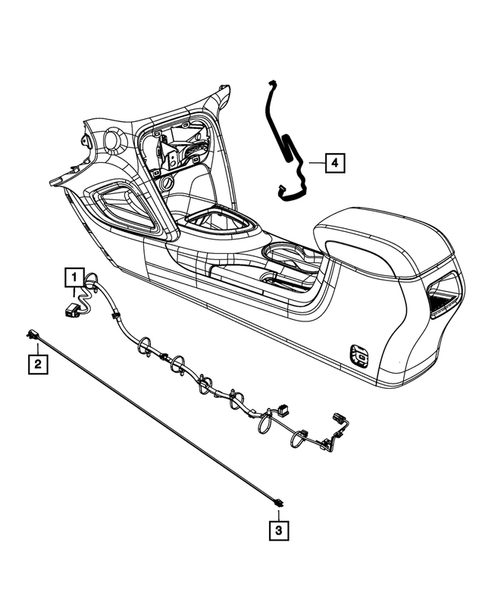 4
1
2
3