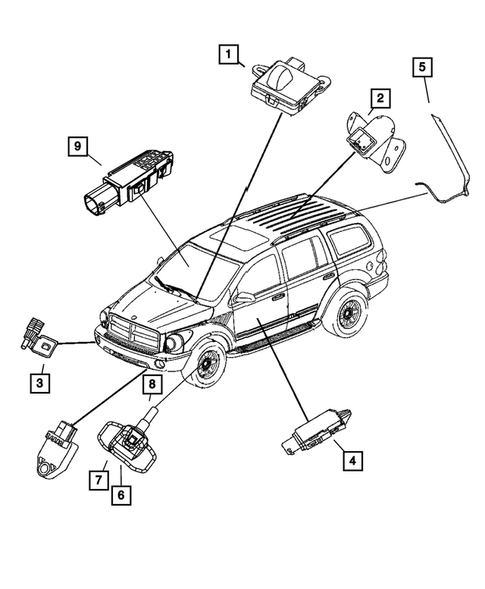 1
5
2
9
3
8
4
7
6