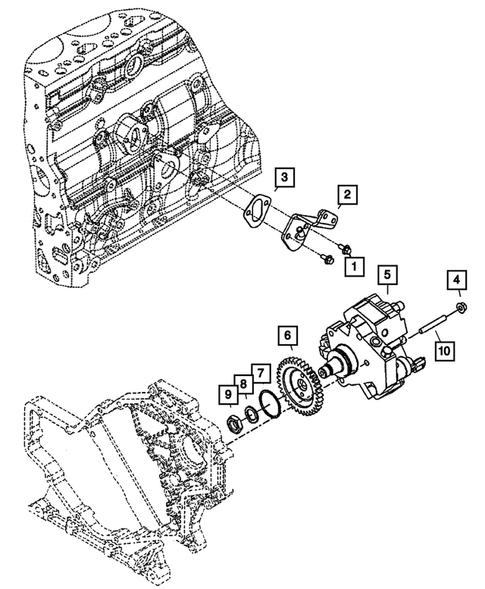 3
2
1
5
4
6
10
7
8
9